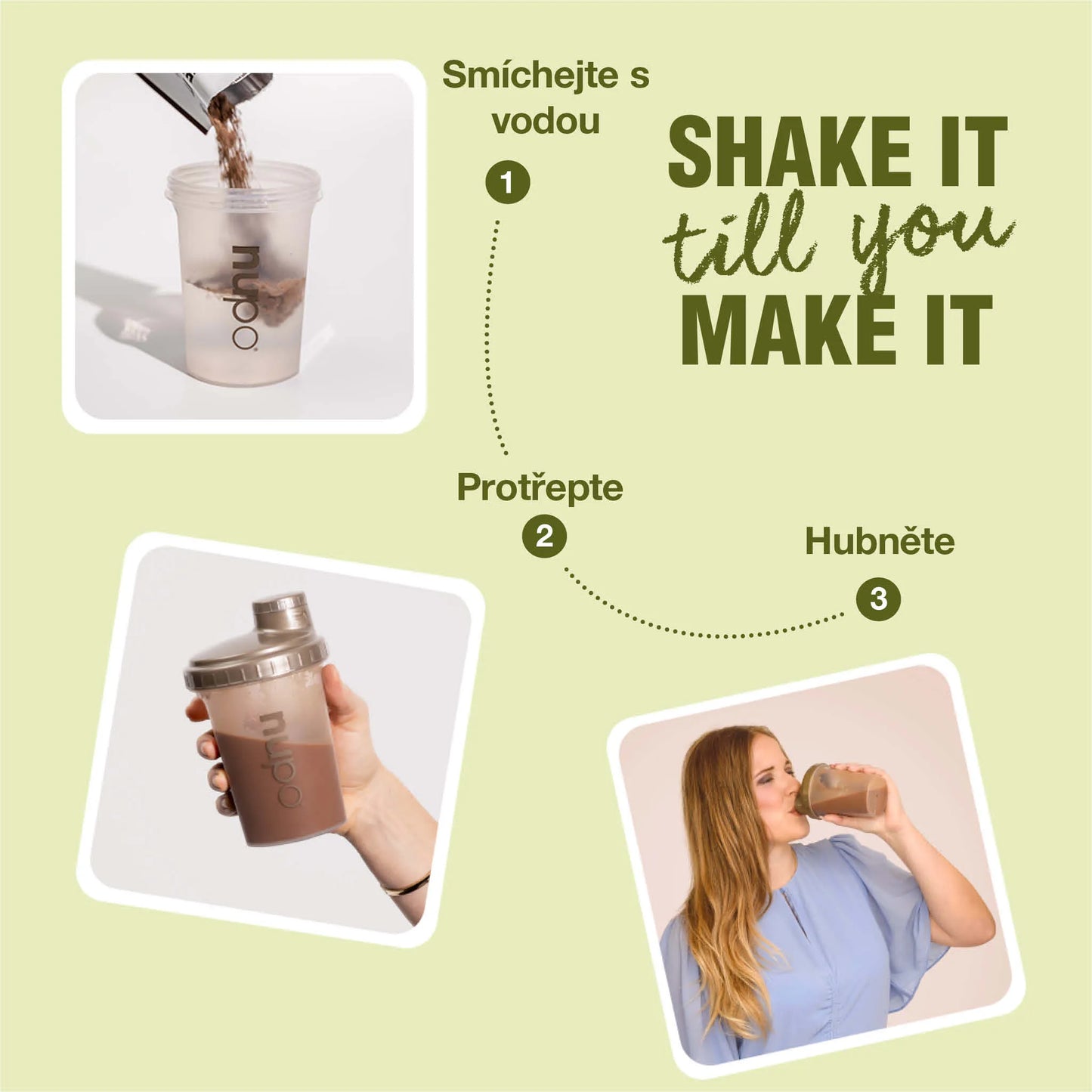 Smíchejte s vodou

1

SHAKE IT till you MAKE IT

nupo

Protřepte

2

Hubněte

3

nupo