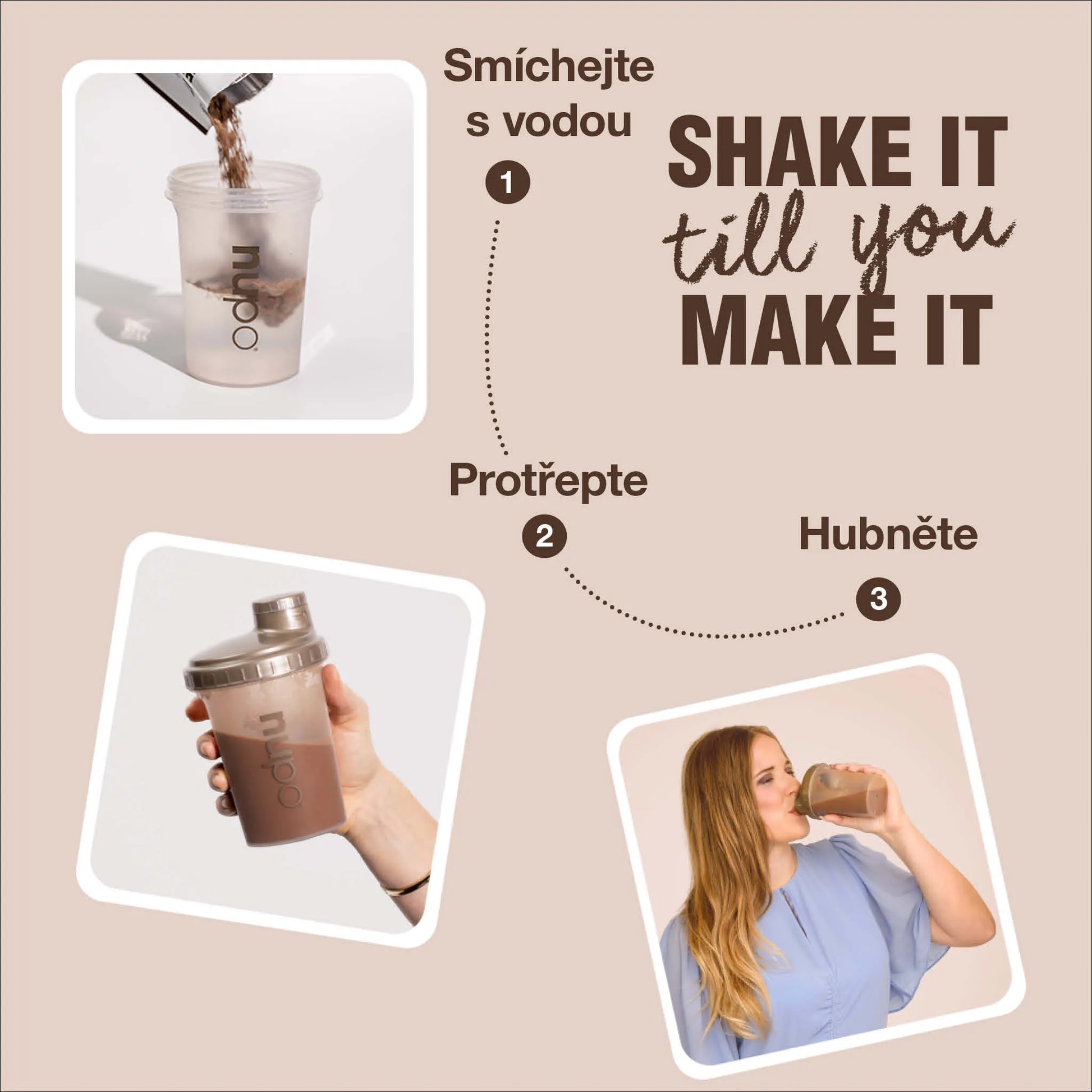 nupo

Smíchejte s vodou

1

SHAKE IT till you MAKE IT

Protřepte

2

Hubněte

3

nupo